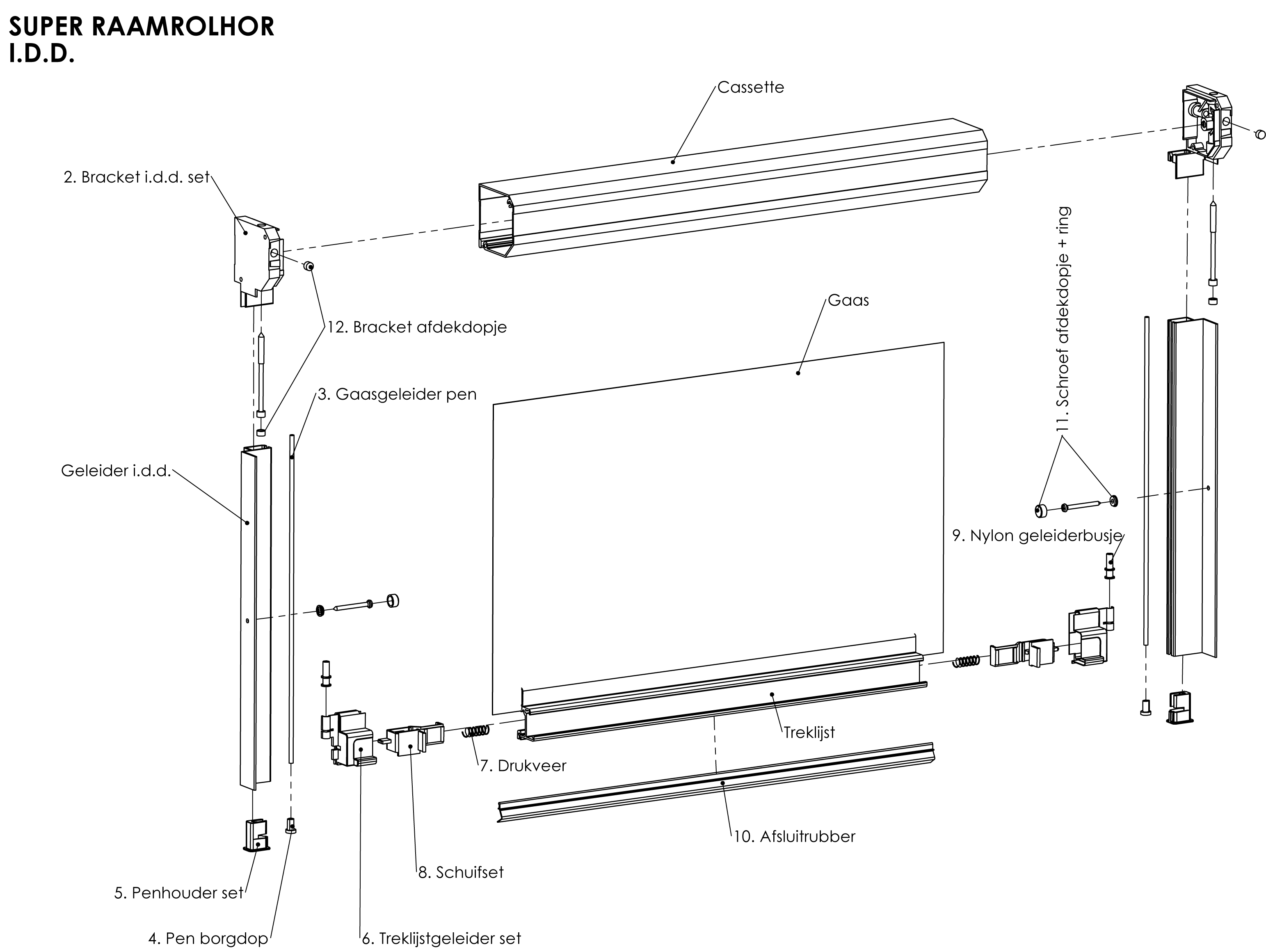 SUPER RAAMROLHOR
I.D.D.

Cassette

2. Bracket i.d.d. set

12. Bracket afdekdopje

Gaas

11. Schroef afdekdopje + ring

3. Gaasgeleider pen

Geleider i.d.d.

9. Nylon geleiderbusje

Treklijst

7. Drukveer

10. Afsluitrubber

8. Schuifset

5. Penhouder set

4. Pen borgdop

6. Treklijstgeleider set